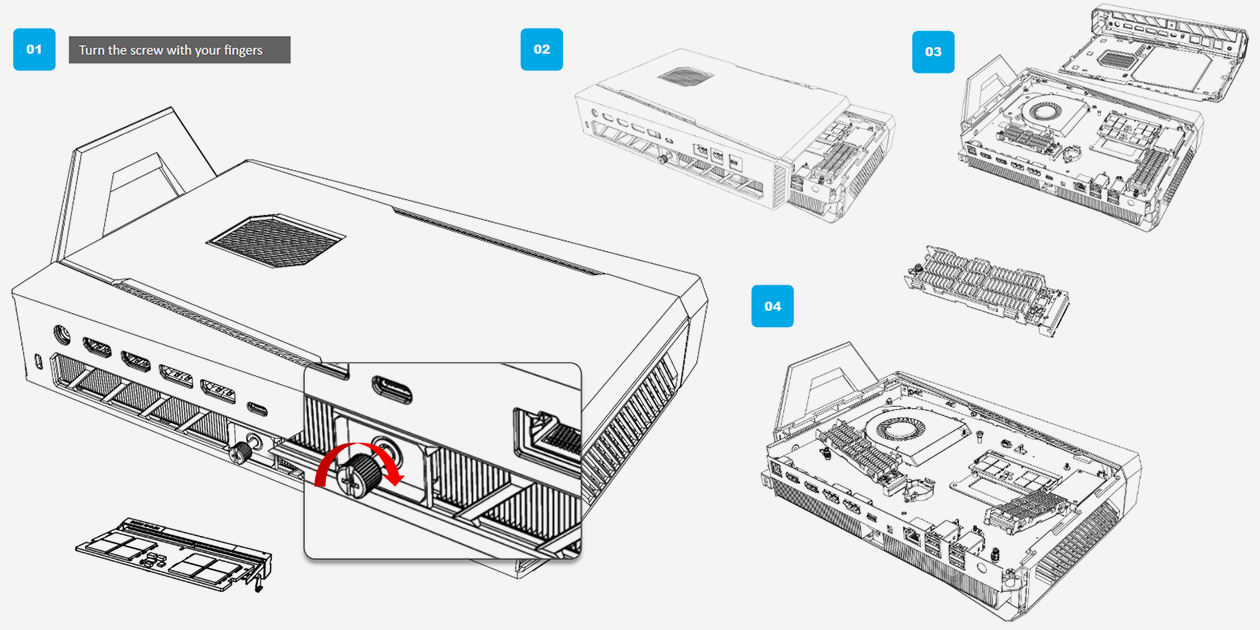 01

Turn the screw with your fingers

02

03

04