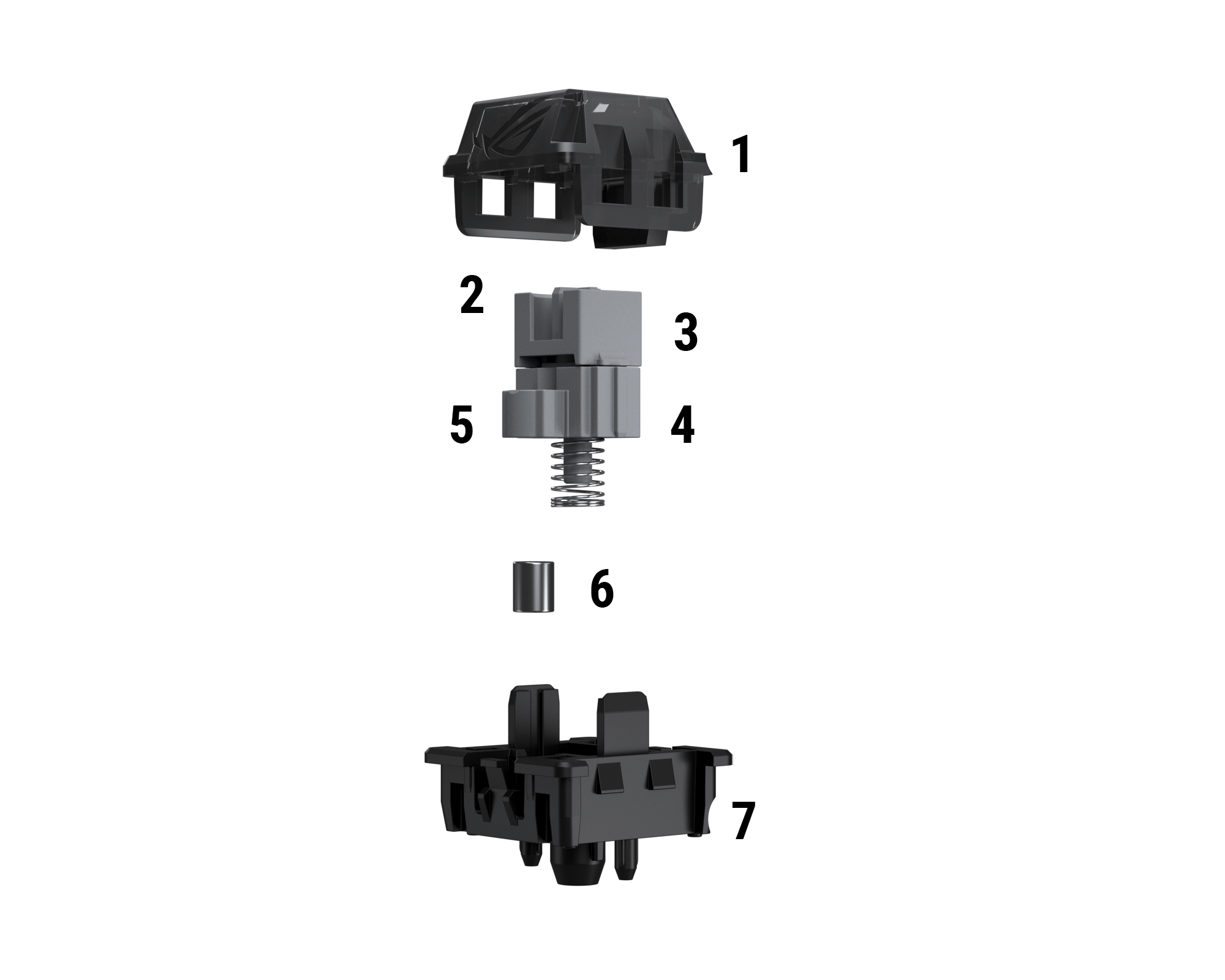 1

2

3

5

4

6

7